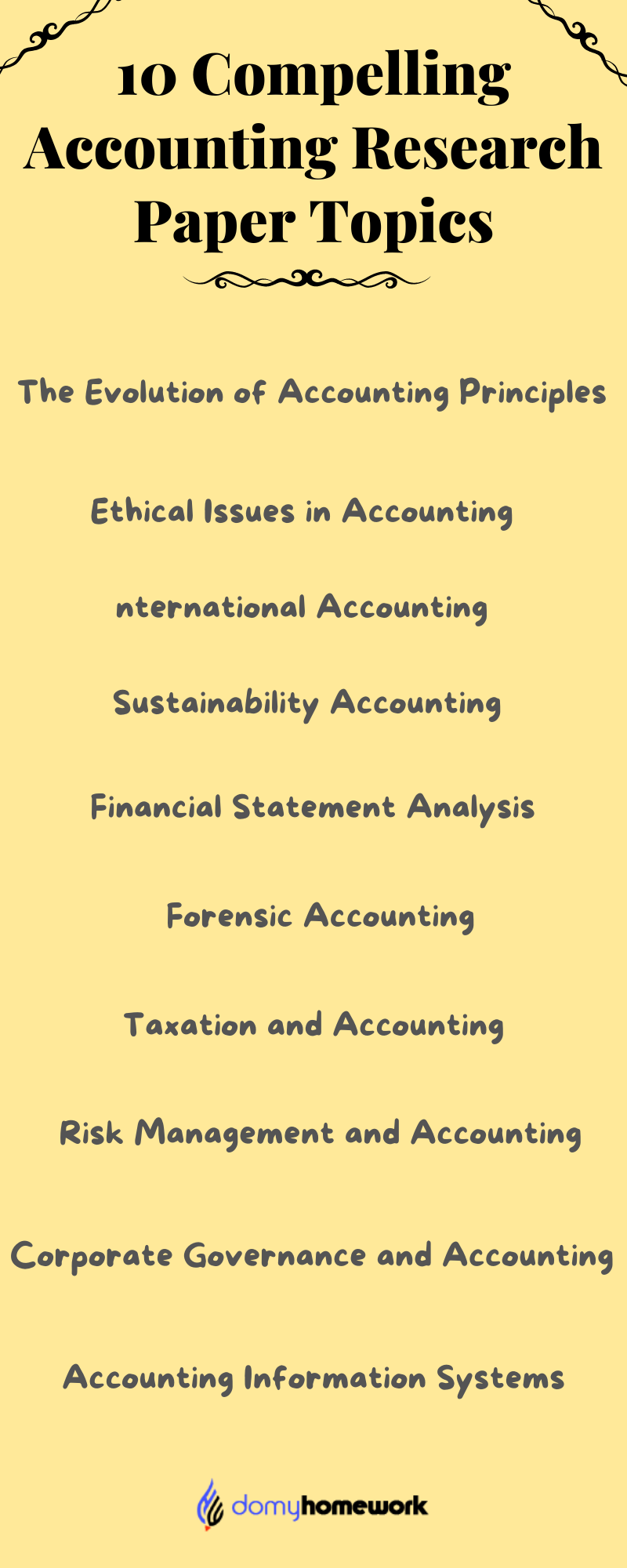 10 Compelling Accounting Research Paper Topics

The Evolution of Accounting Principles

Ethical Issues in Accounting

nternational Accounting

Sustainability Accounting

Financial Statement Analysis

Forensic Accounting

Taxation and Accounting

Risk Management and Accounting

Corporate Governance and Accounting

Accounting Information Systems

domyhomework